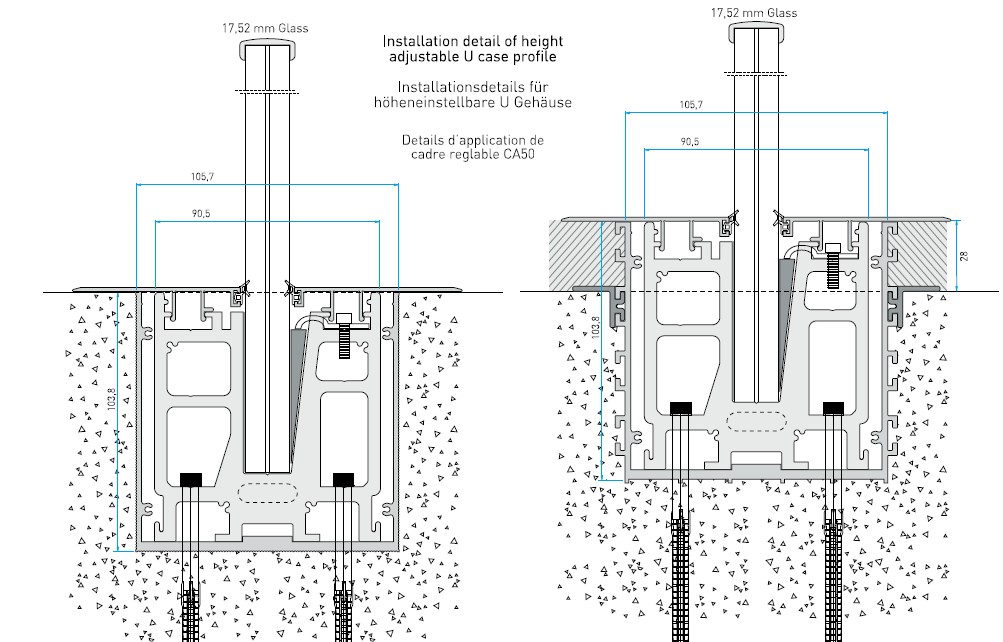 17,52 mm Glass

Installation detail of height adjustable U case profile

Installationsdetails für höheneinstellbare U Gehäuse

Details d'application de cadre reglable CA50

105,7

90,5

103,8

17,52 mm Glass

105,7

90,5

28

103,8