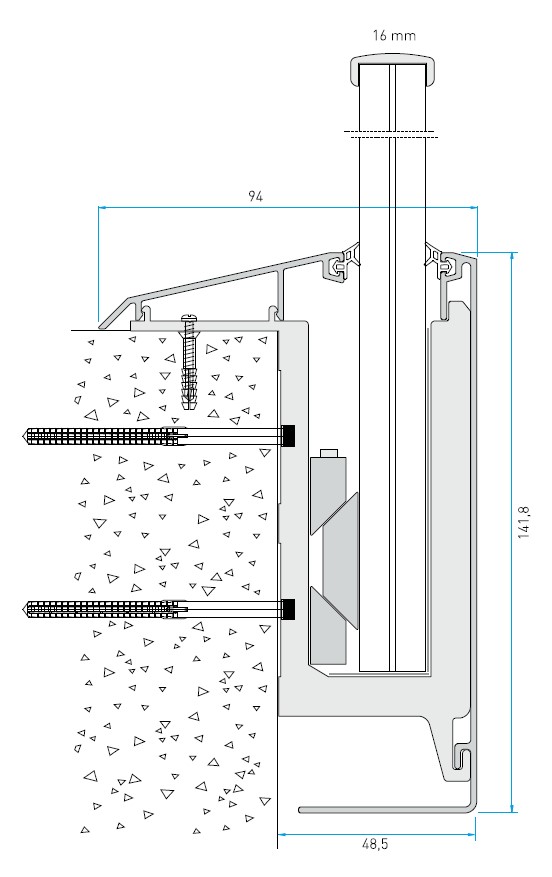 16 mm

94

141,8

48,5