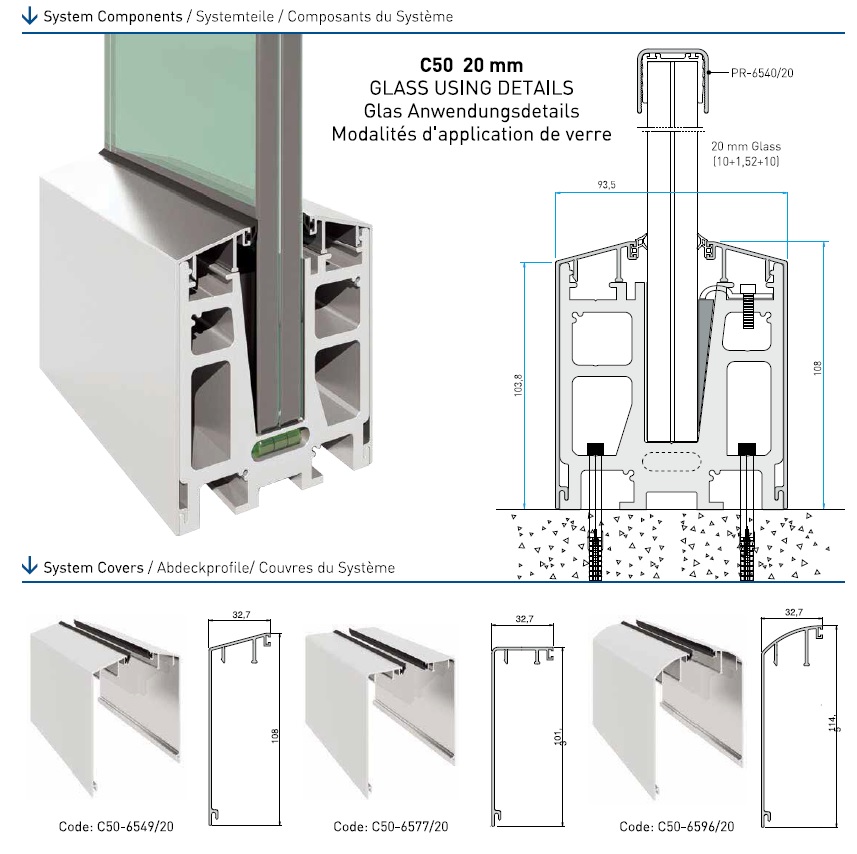 System Components / Systemteile / Composants du Système

C50 20 mm
GLASS USING DETAILS
Glas Anwendungsdetails
Modalités d'application de verre

PR-6540/20

20 mm Glass
(10+1,52+10)

93,5

103,8

108

System Covers / Abdeckprofile/ Couvres du Système

32,7

108

Code: C50-6549/20

32,7

101

Code: C50-6577/20

32,7

114

Code: C50-6596/20